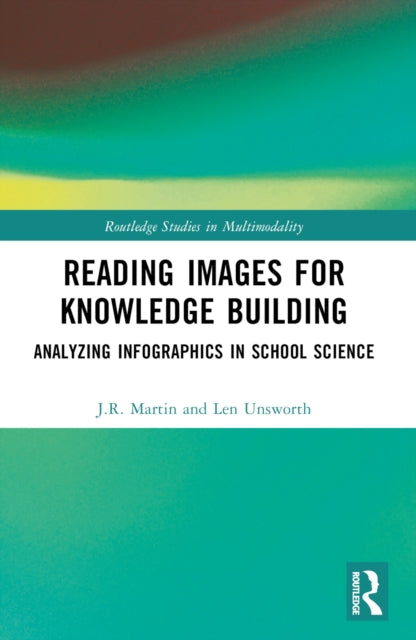 Routledge Studies in Multimodality

READING IMAGES FOR KNOWLEDGE BUILDING

ANALYZING INFOGRAPHICS IN SCHOOL SCIENCE

J.R. Martin and Len Unsworth

ROUTLEDGE