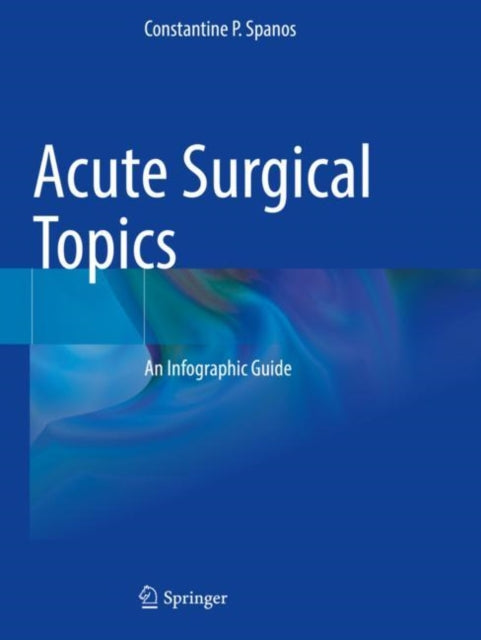 Constantine P. Spanos

Acute Surgical Topics

An Infographic Guide

Springer